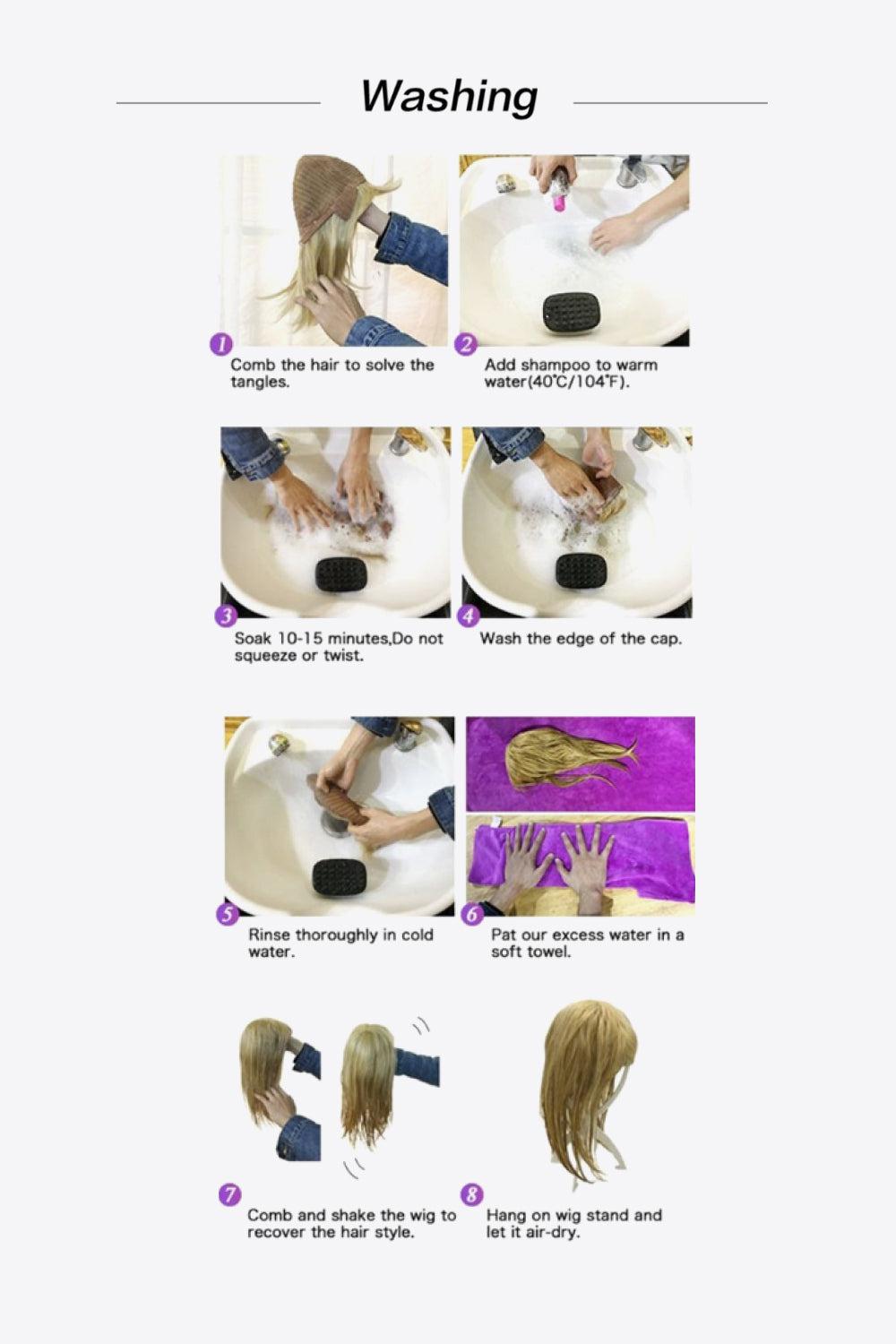 Washing

1 Comb the hair to solve the tangles.

2 Add shampoo to warm water(40°C/104°F).

3 Soak 10-15 minutes,Do not squeeze or twist.

4 Wash the edge of the cap.

5 Rinse thoroughly in cold water.

6 Pat our excess water in a soft towel.

7 Comb and shake the wig to recover the hair style.

8 Hang on wig stand and let it air-dry.